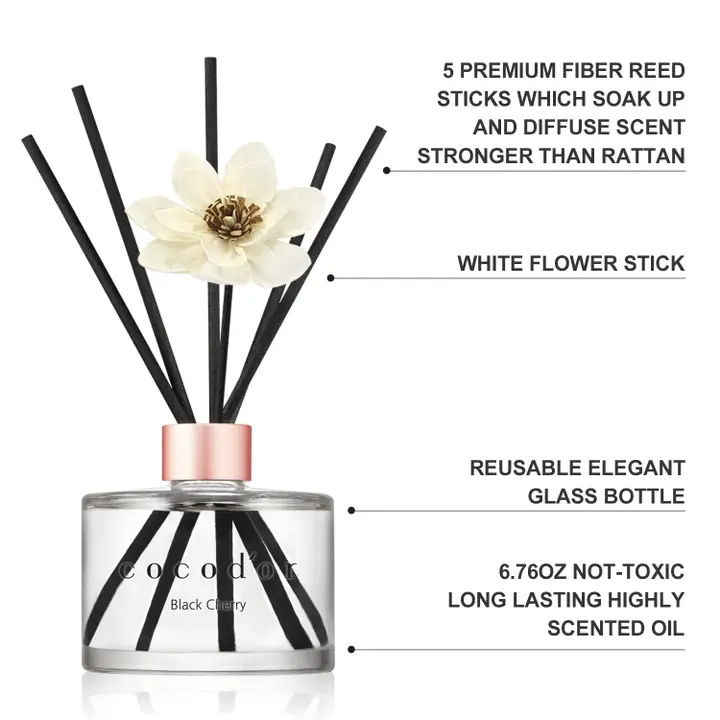 5 PREMIUM FIBER REED STICKS WHICH SOAK UP AND DIFFUSE SCENT STRONGER THAN RATTAN

WHITE FLOWER STICK

REUSABLE ELEGANT GLASS BOTTLE

6.76OZ NOT-TOXIC LONG LASTING HIGHLY SCENTED OIL

cocod'or

Black Cherry